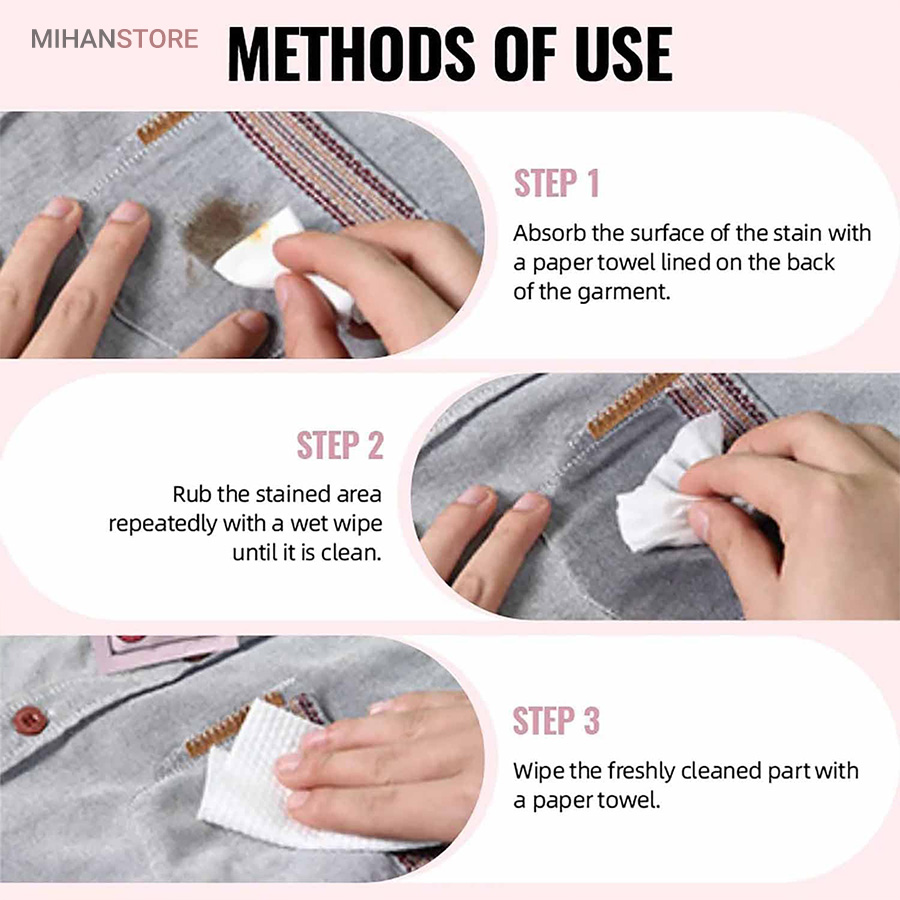 MIHANSTORE

METHODS OF USE

STEP 1

Absorb the surface of the stain with a paper towel lined on the back of the garment.

STEP 2

Rub the stained area repeatedly with a wet wipe until it is clean.

STEP 3

Wipe the freshly cleaned part with a paper towel.